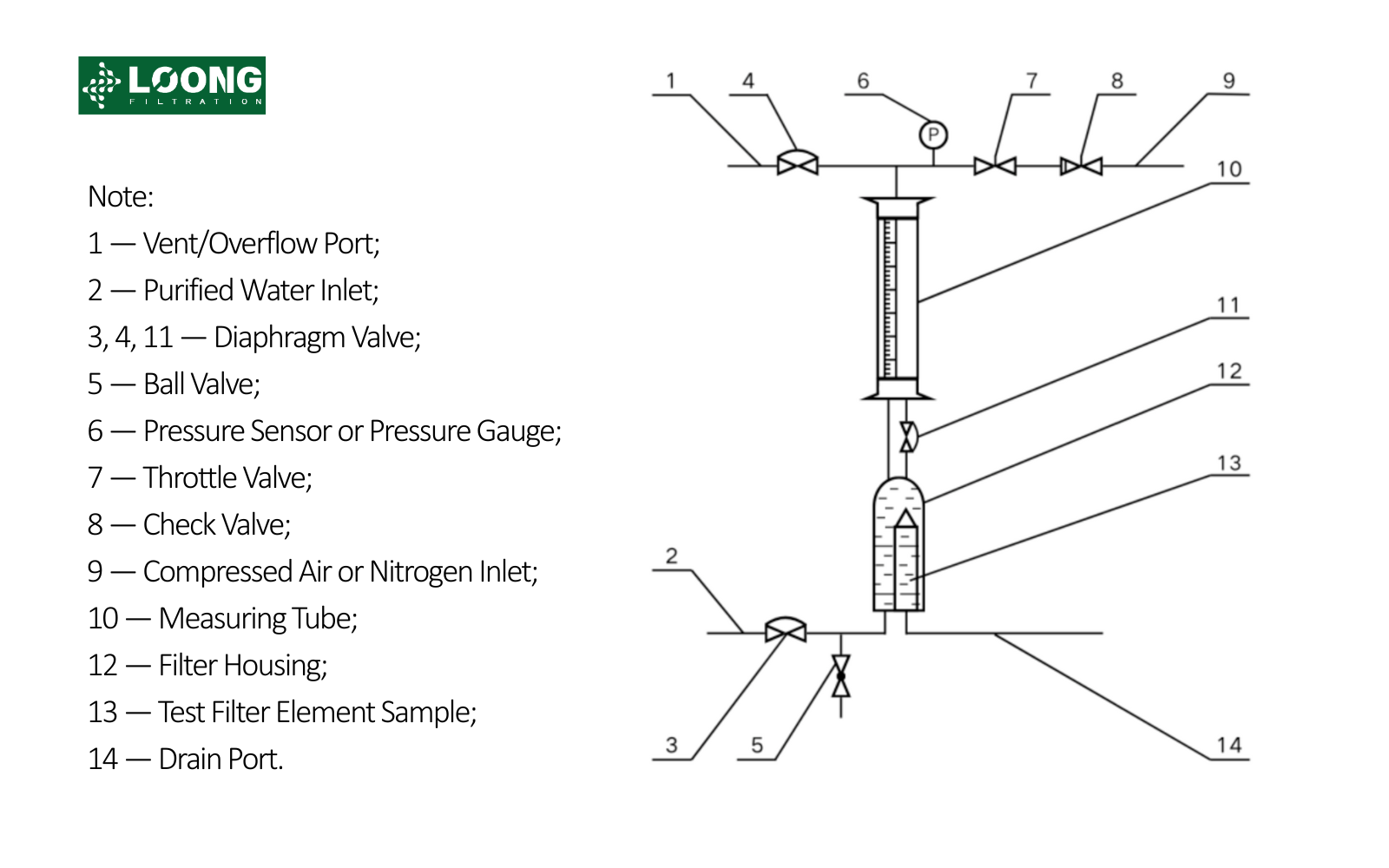 LOONG
FILTRATION

Note:
1 — Vent/Overflow Port;
2 — Purified Water Inlet;
3, 4, 11 — Diaphragm Valve;
5 — Ball Valve;
6 — Pressure Sensor or Pressure Gauge;
7 — Throttle Valve;
8 — Check Valve;
9 — Compressed Air or Nitrogen Inlet;
10 — Measuring Tube;
12 — Filter Housing;
13 — Test Filter Element Sample;
14 — Drain Port.

1
4
6
P
7
8
9
10
11
12
13
2
3
5
14