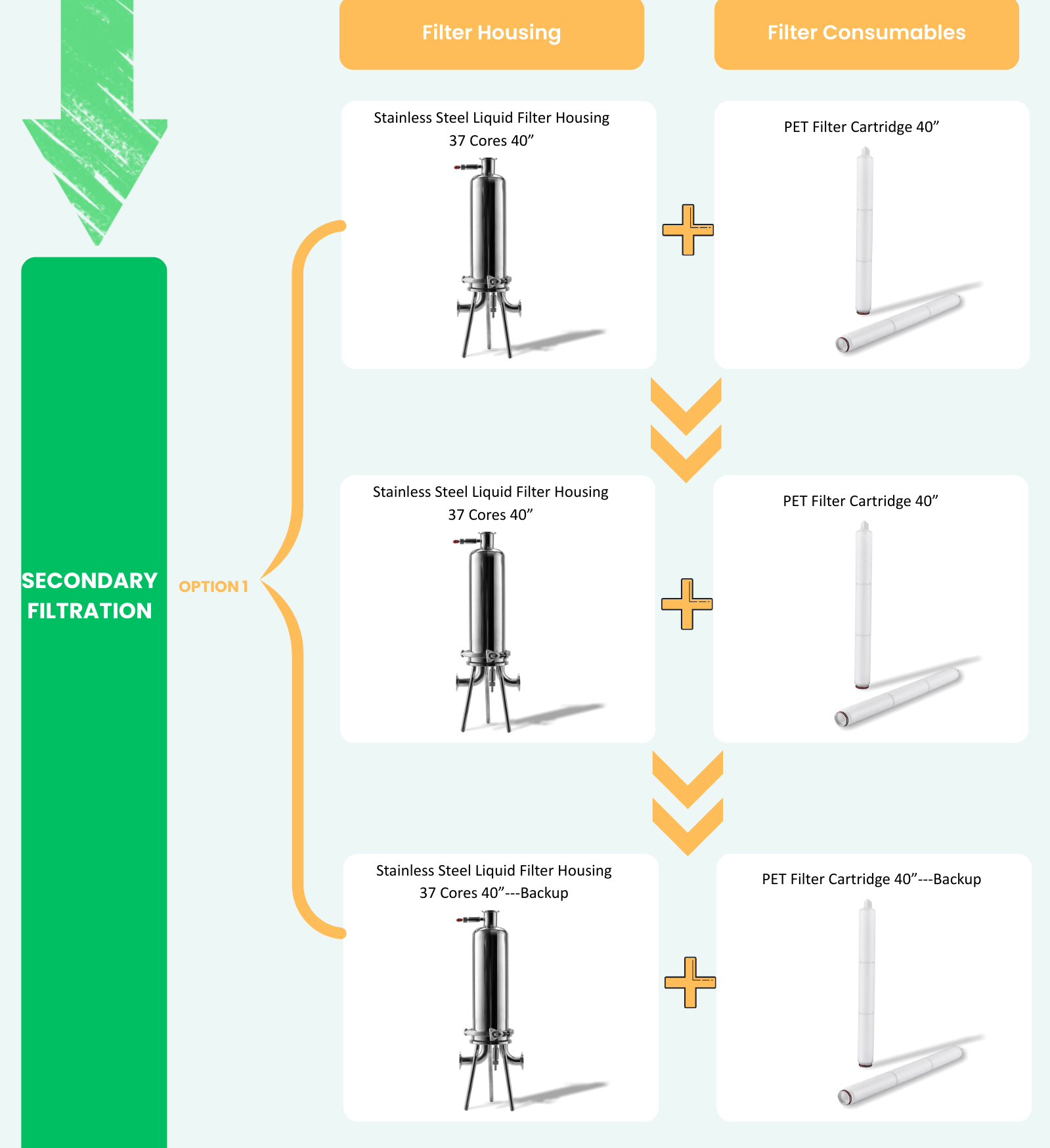 Filter Housing

Filter Consumables

SECONDARY FILTRATION

OPTION 1

Stainless Steel Liquid Filter Housing 37 Cores 40”

PET Filter Cartridge 40”

Stainless Steel Liquid Filter Housing 37 Cores 40”

PET Filter Cartridge 40”

Stainless Steel Liquid Filter Housing 37 Cores 40”---Backup

PET Filter Cartridge 40”---Backup